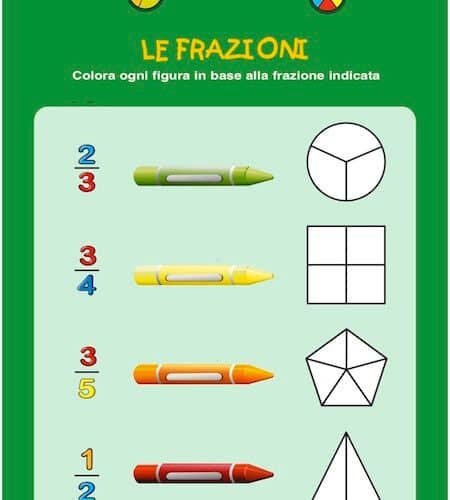 LE FRAZIONI

Colora ogni figura in base alla frazione indicata

$\frac{2}{3}$

$\frac{3}{4}$

$\frac{3}{5}$

$\frac{1}{2}$