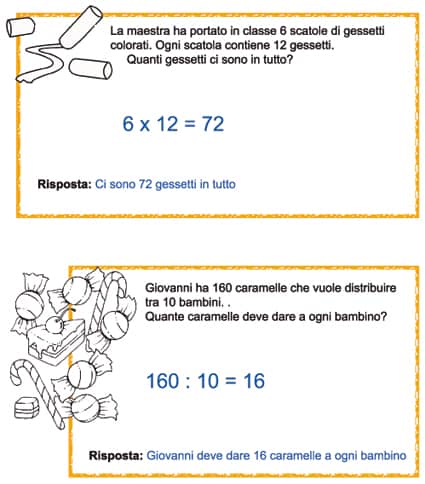 La maestra ha portato in classe 6 scatole di gessetti colorati. Ogni scatola contiene 12 gessetti.
Quanti gessetti ci sono in tutto?

$6 \times 12 = 72$

Risposta: Ci sono 72 gessetti in tutto

Giovanni ha 160 caramelle che vuole distribuire tra 10 bambini. .
Quante caramelle deve dare a ogni bambino?

$160 : 10 = 16$

Risposta: Giovanni deve dare 16 caramelle a ogni bambino