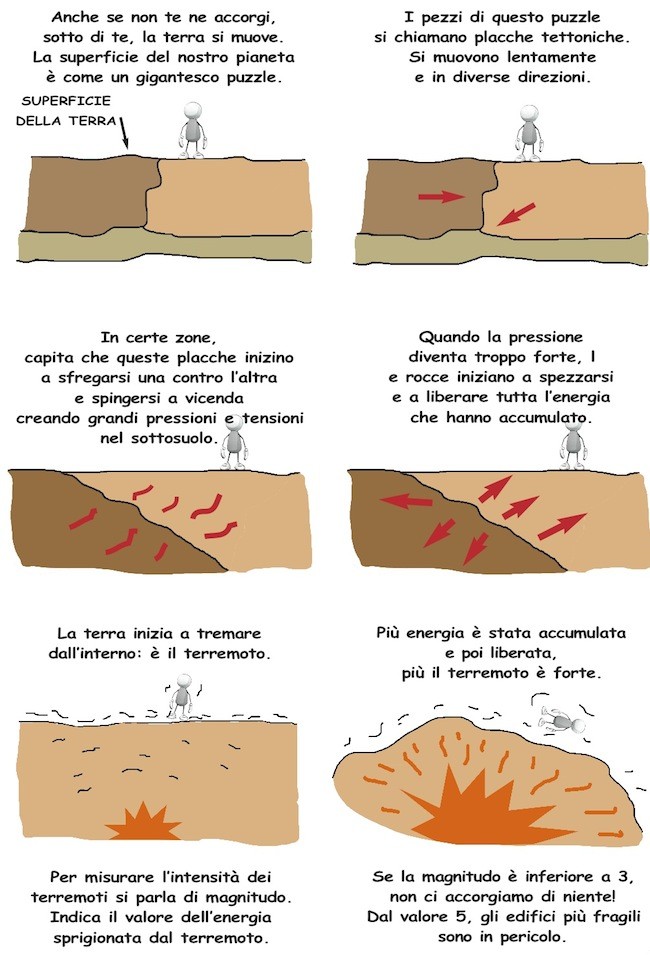 Anche se non te ne accorgi, sotto di te, la terra si muove. La superficie del nostro pianeta è come un gigantesco puzzle.

SUPERFICIE DELLA TERRA

I pezzi di questo puzzle si chiamano placche tettoniche. Si muovono lentamente e in diverse direzioni.

In certe zone, capita che queste placche inizino a sfregarsi una contro l'altra e spingersi a vicenda creando grandi pressioni e tensioni nel sottosuolo.

Quando la pressione diventa troppo forte, l e rocce iniziano a spezzarsi e a liberare tutta l'energia che hanno accumulato.

La terra inizia a tremare dall'interno: è il terremoto.

Più energia è stata accumulata e poi liberata, più il terremoto è forte.

Per misurare l'intensità dei terremoti si parla di magnitudo. Indica il valore dell'energia sprigionata dal terremoto.

Se la magnitudo è inferiore a 3, non ci accorgiamo di niente! Dal valore 5, gli edifici più fragili sono in pericolo.